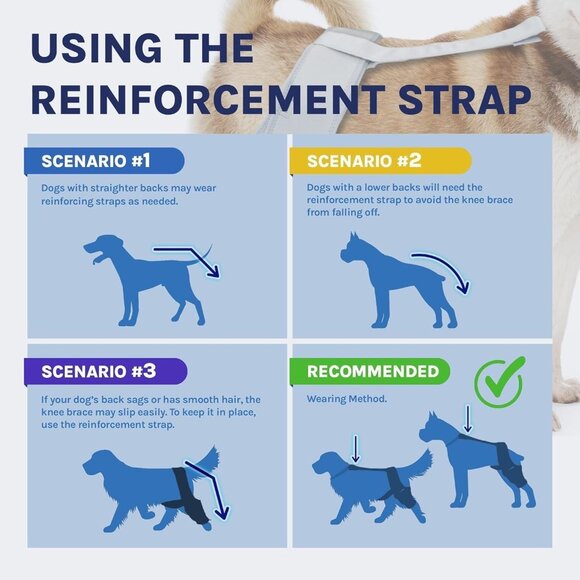 USING THE REINFORCEMENT STRAP

SCENARIO #1

Dogs with straighter backs may wear reinforcing straps as needed.

SCENARIO #2

Dogs with a lower backs will need the reinforcement strap to avoid the knee brace from falling off.

SCENARIO #3

If your dog's back sags or has smooth hair, the knee brace may slip easily. To keep it in place, use the reinforcement strap.

RECOMMENDED

Wearing Method.